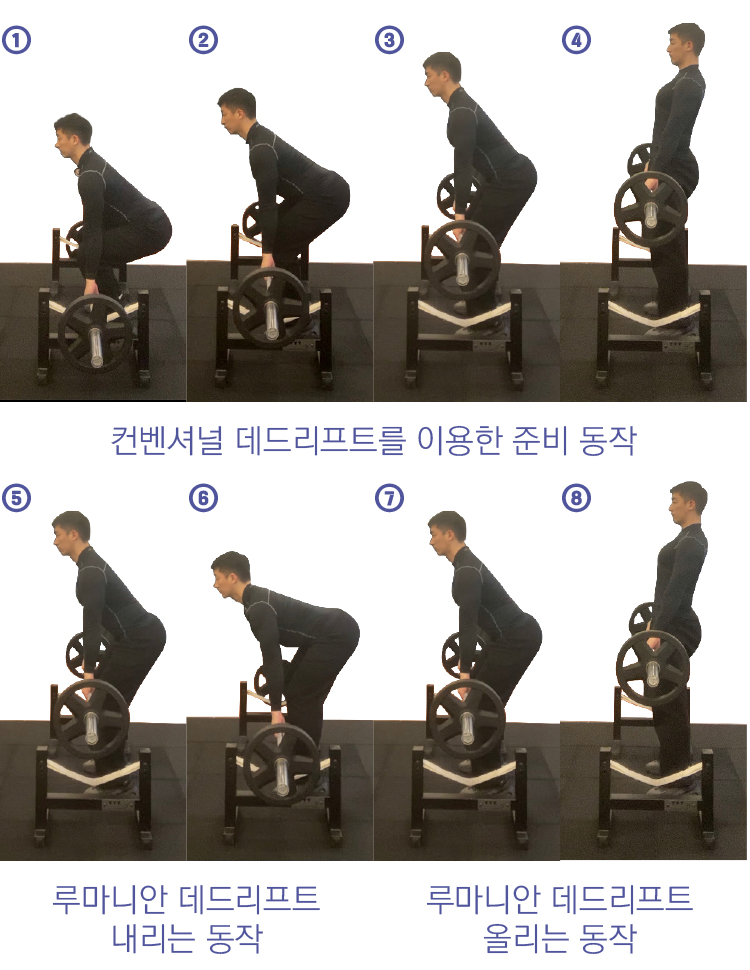 ① ② ③ ④

컨벤셔널 데드리프트를 이용한 준비 동작

⑤ ⑥ ⑦ ⑧

루마니안 데드리프트
내리는 동작

루마니안 데드리프트
올리는 동작