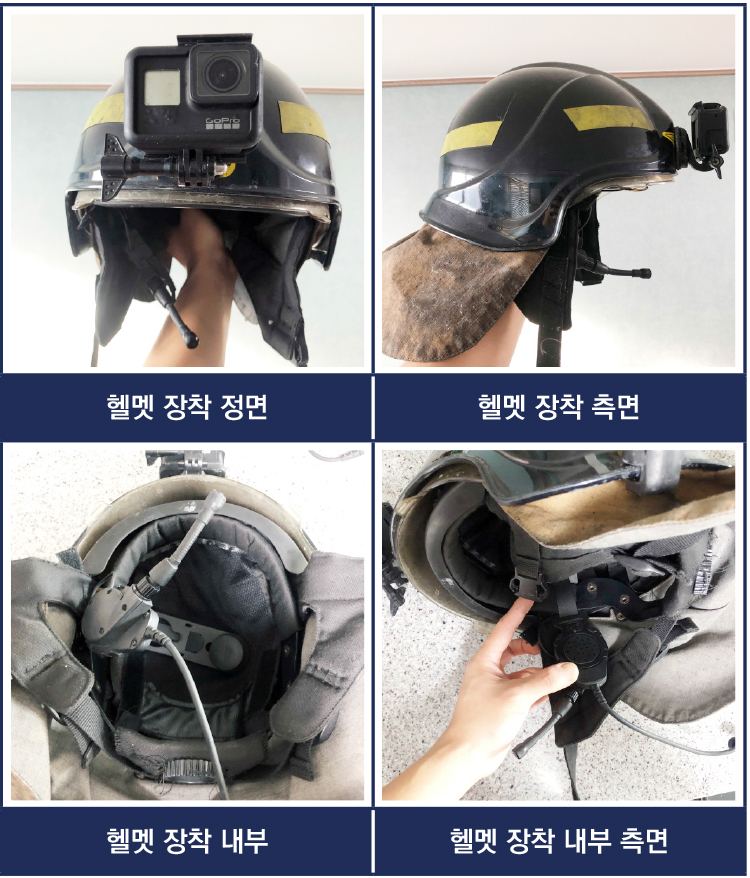 GoPro

헬멧 장착 정면

헬멧 장착 측면

헬멧 장착 내부

헬멧 장착 내부 측면