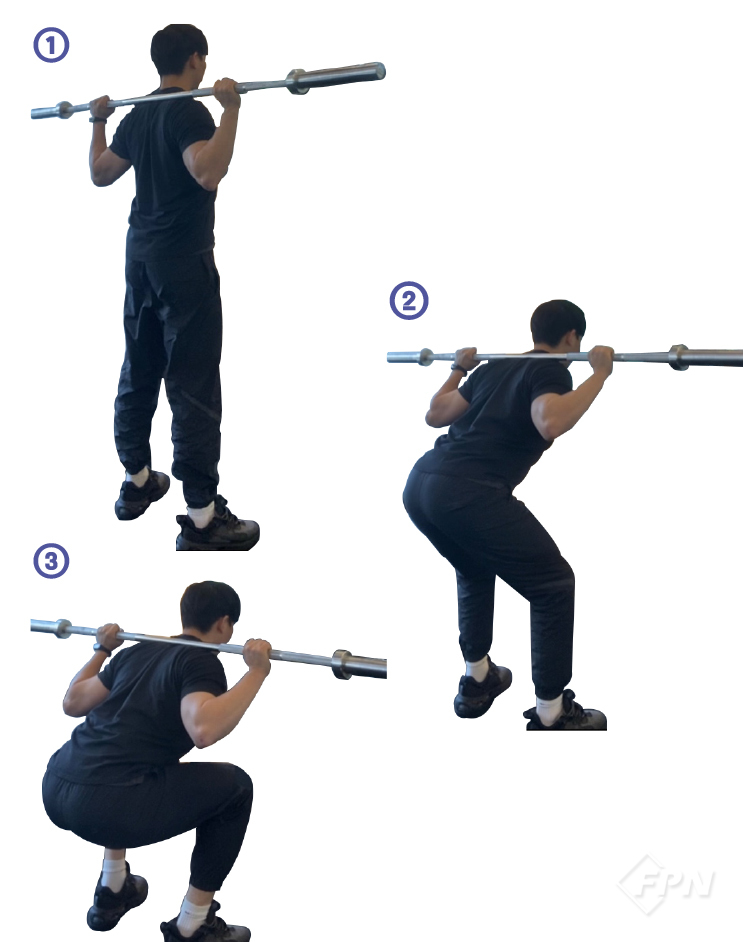 ①

②

③

FPN