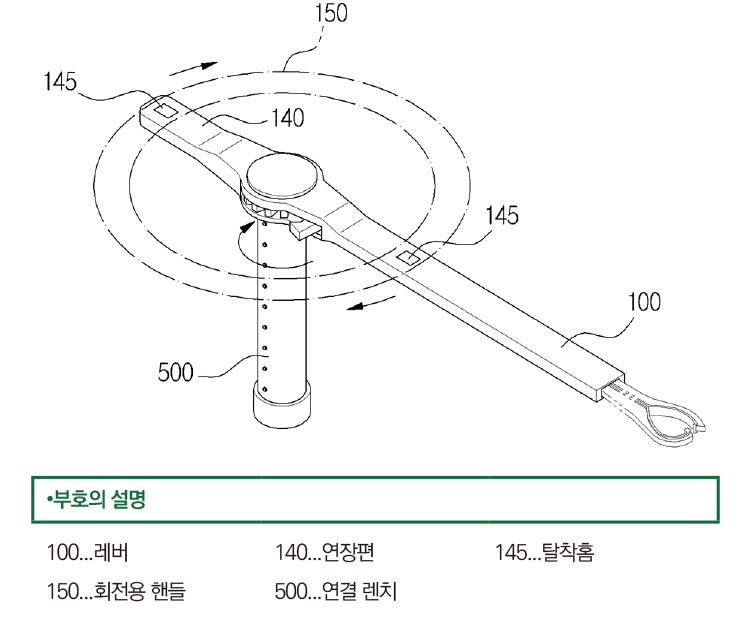 150

145

140

145

100

500

•부호의 설명

100...레버
140...연장편
145...탈착홈
150...회전용 핸들
500...연결 렌치