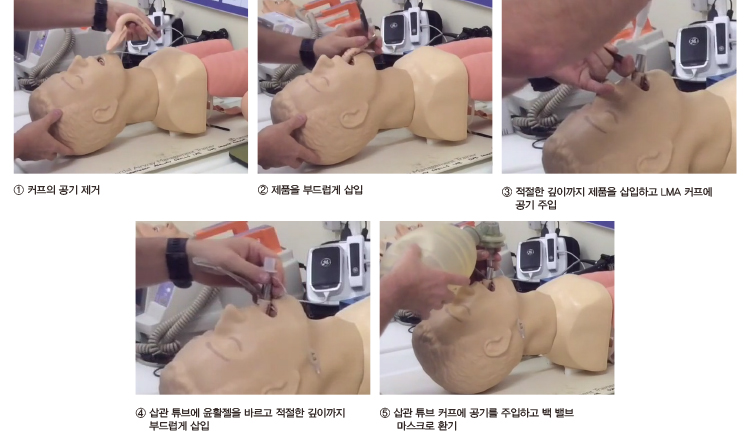 ① 커프의 공기 제거

② 제품을 부드럽게 삽입

③ 적절한 깊이까지 제품을 삽입하고 LMA 커프에 공기 주입

④ 삽관 튜브에 윤활젤을 바르고 적절한 깊이까지 부드럽게 삽입

⑤ 삽관 튜브 커프에 공기를 주입하고 백 밸브 마스크로 환기