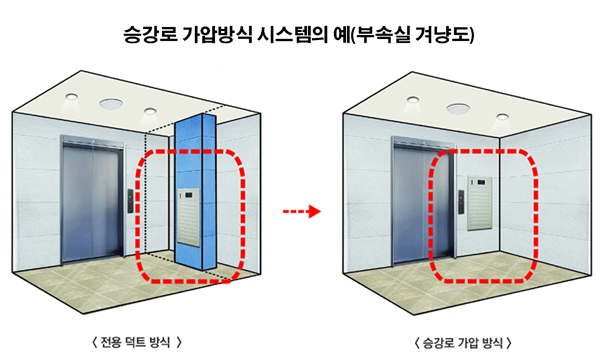 승강로 가압방식 시스템의 예(부속실 겨냥도)

〈 전용 덕트 방식 〉

〈 승강로 가압 방식 〉