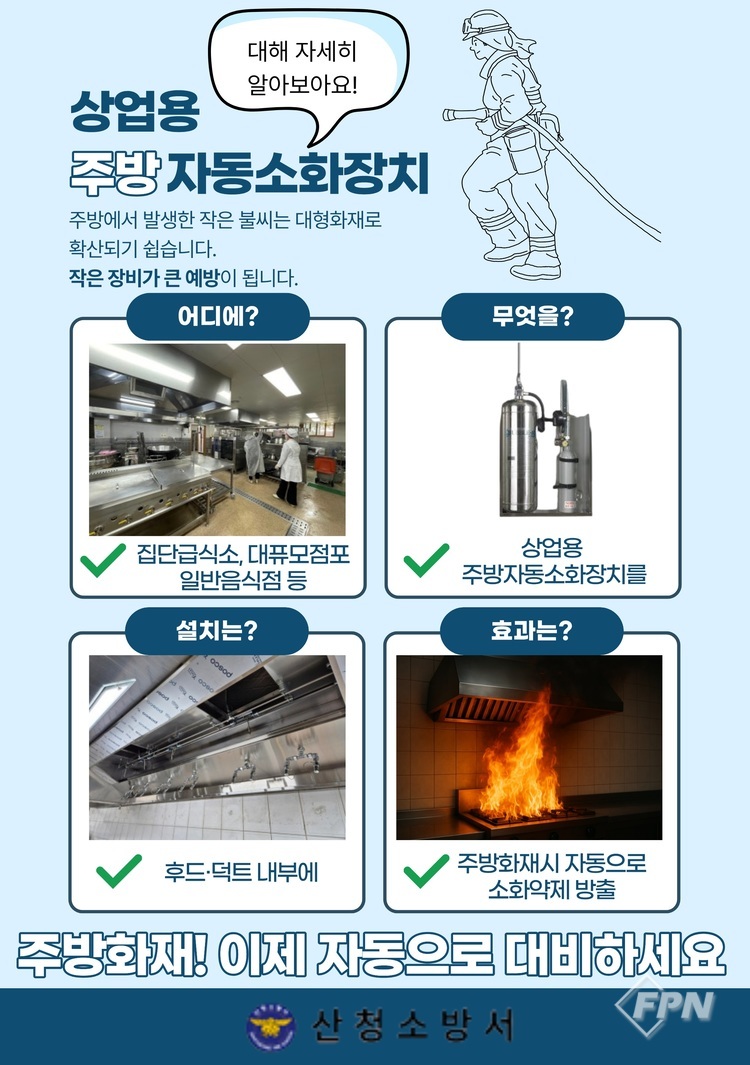 대해 자세히 알아보아요!

상업용
주방 자동소화장치

주방에서 발생한 작은 불씨는 대형화재로 확산되기 쉽습니다.
작은 장비가 큰 예방이 됩니다.

어디에?

집단급식소, 대규모점포 일반음식점 등

무엇을?

상업용 주방자동소화장치를

설치는?

후드·덕트 내부에

효과는?

주방화재시 자동으로 소화약제 방출

주방화재! 이제 자동으로 대비하세요

산청소방서

FPN