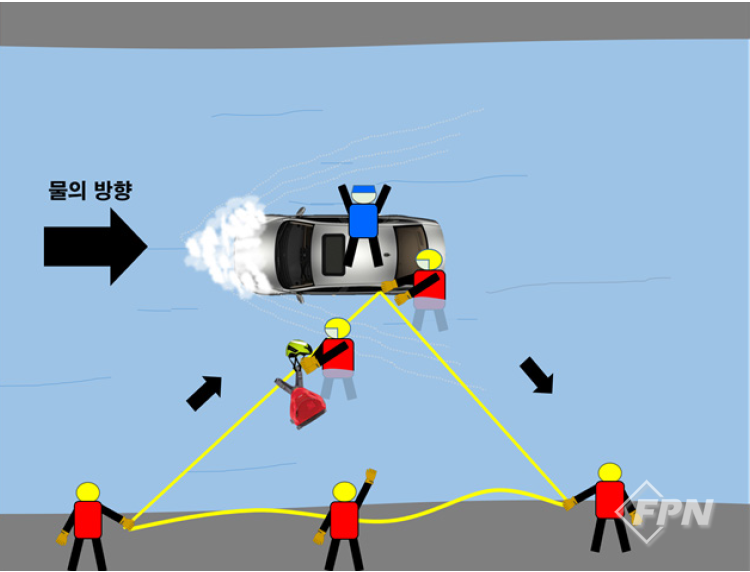 물의 방향

FPN